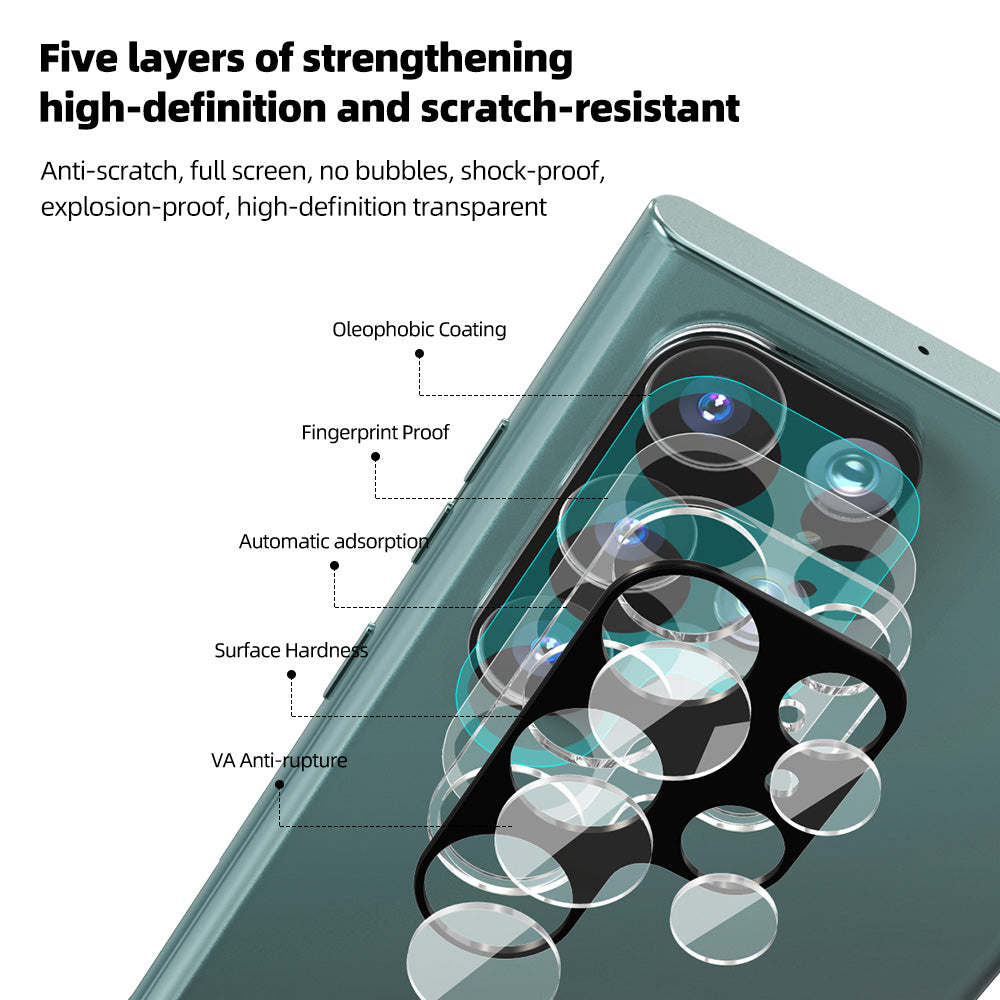 Five layers of strengthening high-definition and scratch-resistant

Anti-scratch, full screen, no bubbles, shock-proof, explosion-proof, high-definition transparent

Oleophobic Coating

Fingerprint Proof

Automatic adsorption

Surface Hardness

VA Anti-rupture